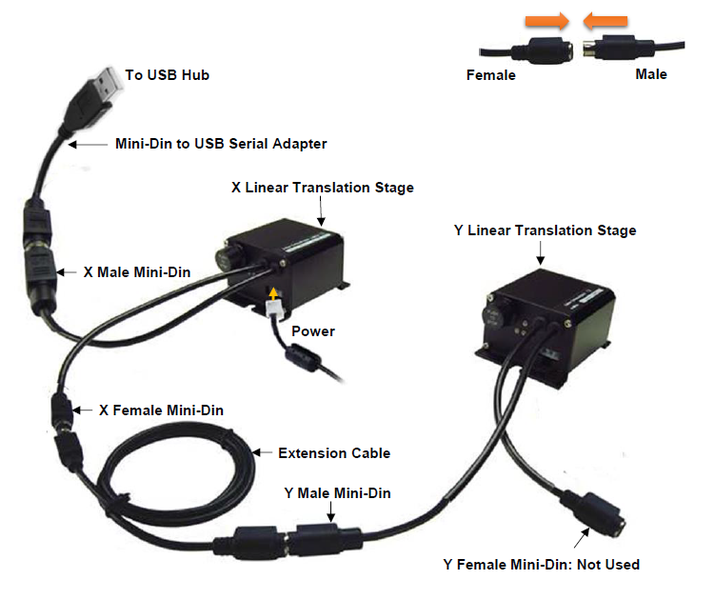 Female
Male
To USB Hub
Mini-Din to USB Serial Adapter
X Linear Translation Stage
Y Linear Translation Stage
X Male Mini-Din
Power
X Female Mini-Din
Extension Cable
Y Male Mini-Din
Y Female Mini-Din: Not Used