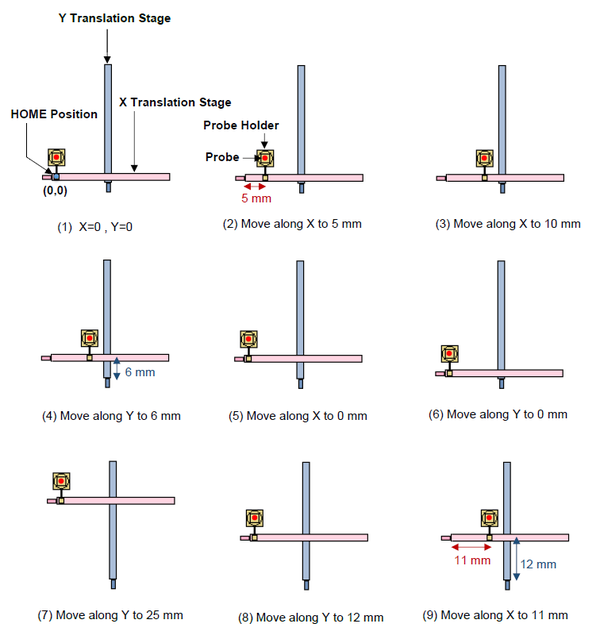 Y Translation Stage

X Translation Stage

HOME Position

(0,0)

(1) X=0 , Y=0

Probe Holder

Probe

5 mm

(2) Move along X to 5 mm

(3) Move along X to 10 mm

6 mm

(4) Move along Y to 6 mm

(5) Move along X to 0 mm

(6) Move along Y to 0 mm

(7) Move along Y to 25 mm

(8) Move along Y to 12 mm

11 mm

12 mm

(9) Move along X to 11 mm