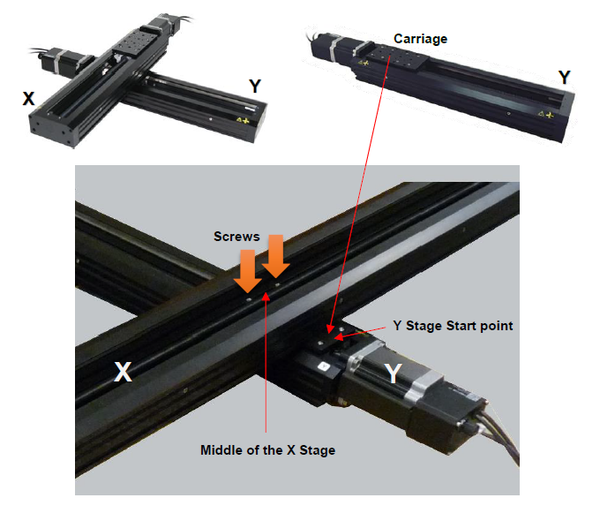 X

Y

Carriage

Y

Screws

Y Stage Start point

X

Y

Middle of the X Stage