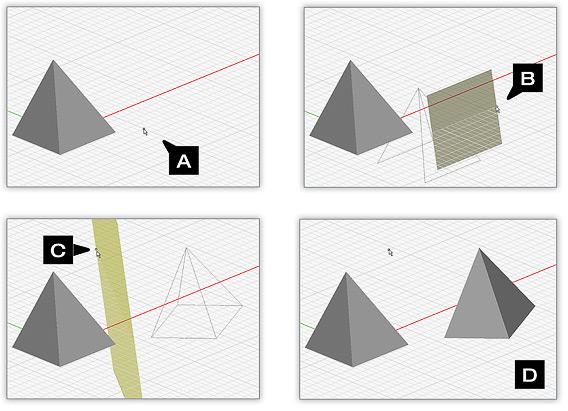 A

B

C

D