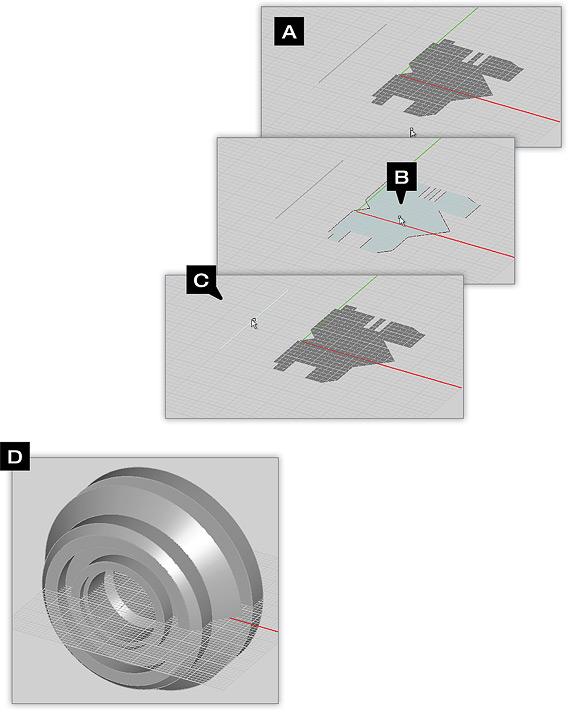 A

B

C

D