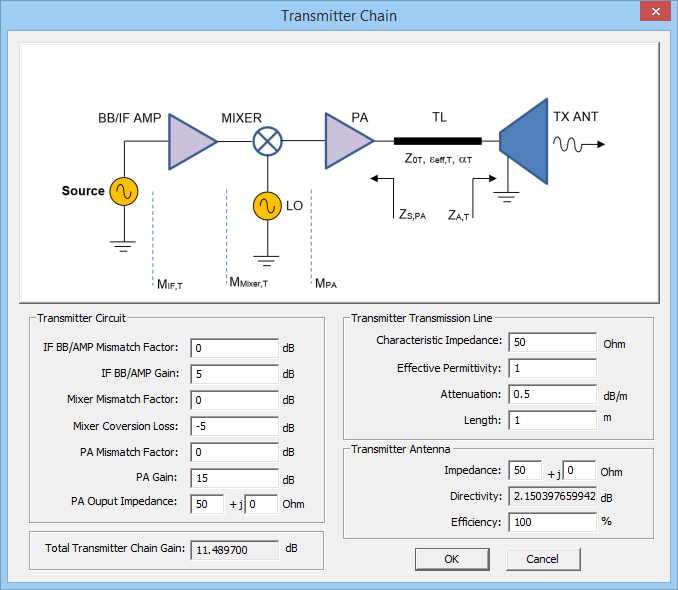 Transmitter Chain

BB/IF AMP
MIXER
PA
TL
TX ANT
Source
LO
$Z_{0T}$, $\varepsilon_{eff,T}$, $\alpha_T$
$Z_{S,PA}$
$Z_{A,T}$
$M_{IF,T}$
$M_{Mixer,T}$
$M_{PA}$

Transmitter Circuit
IF BB/AMP Mismatch Factor: 0 dB
IF BB/AMP Gain: 5 dB
Mixer Mismatch Factor: 0 dB
Mixer Coversion Loss: -5 dB
PA Mismatch Factor: 0 dB
PA Gain: 15 dB
PA Ouput Impedance: 50 + j 0 Ohm

Total Transmitter Chain Gain: 11.489700 dB

Transmitter Transmission Line
Characteristic Impedance: 50 Ohm
Effective Permittivity: 1
Attenuation: 0.5 dB/m
Length: 1 m

Transmitter Antenna
Impedance: 50 + j 0 Ohm
Directivity: 2.150397659942 dB
Efficiency: 100 %

OK
Cancel