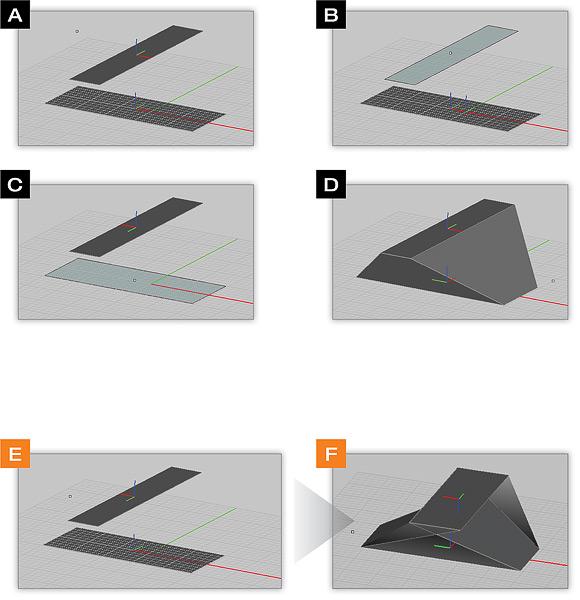 A

B

C

D

E

F