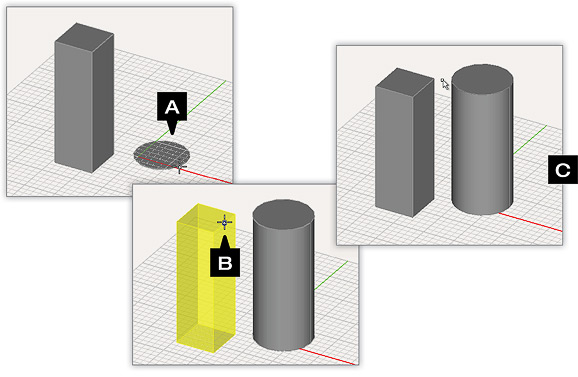 A

B

C