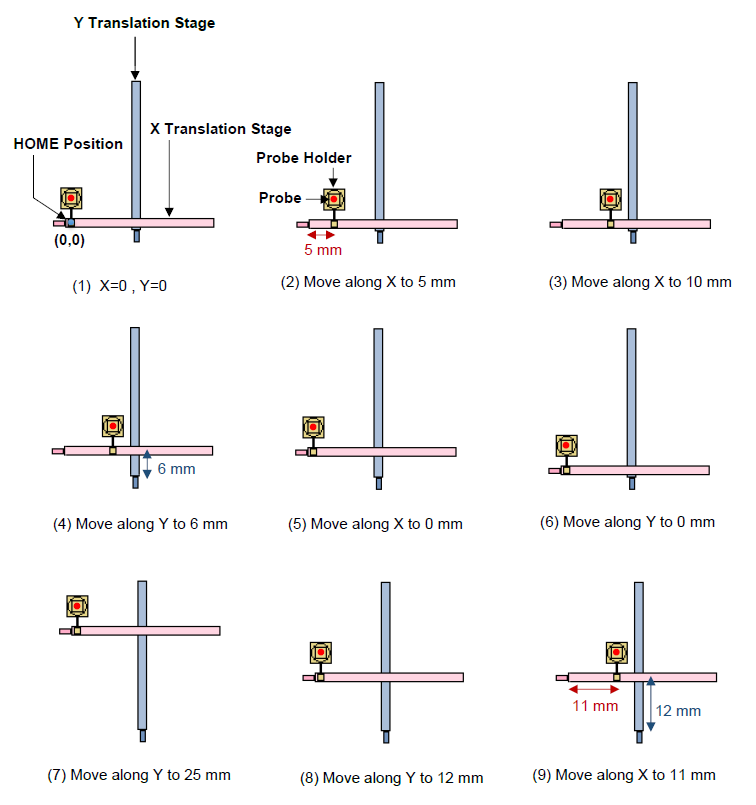 Y Translation Stage

X Translation Stage

HOME Position

(0,0)

(1) X=0 , Y=0

Probe Holder

Probe

5 mm

(2) Move along X to 5 mm

(3) Move along X to 10 mm

6 mm

(4) Move along Y to 6 mm

(5) Move along X to 0 mm

(6) Move along Y to 0 mm

(7) Move along Y to 25 mm

(8) Move along Y to 12 mm

11 mm

12 mm

(9) Move along X to 11 mm