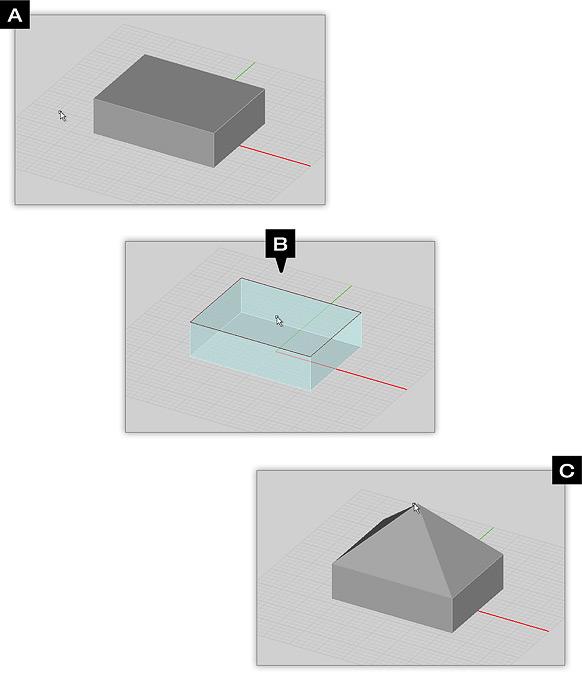 A

B

C