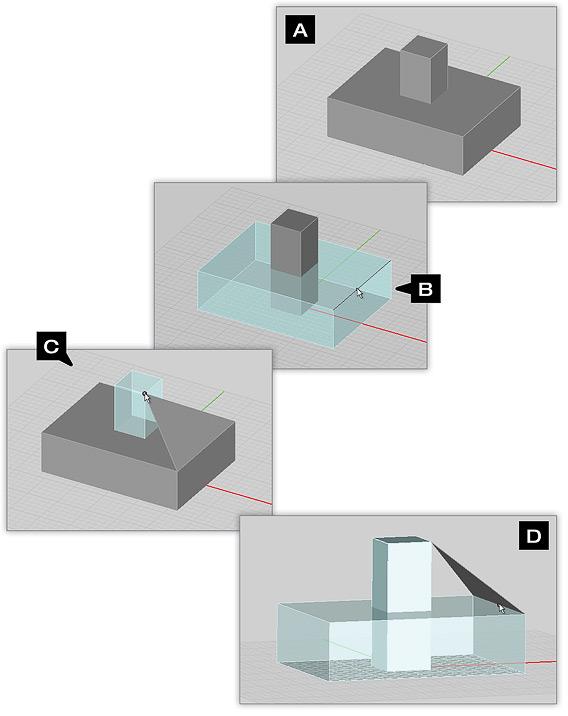 A

B

C

D