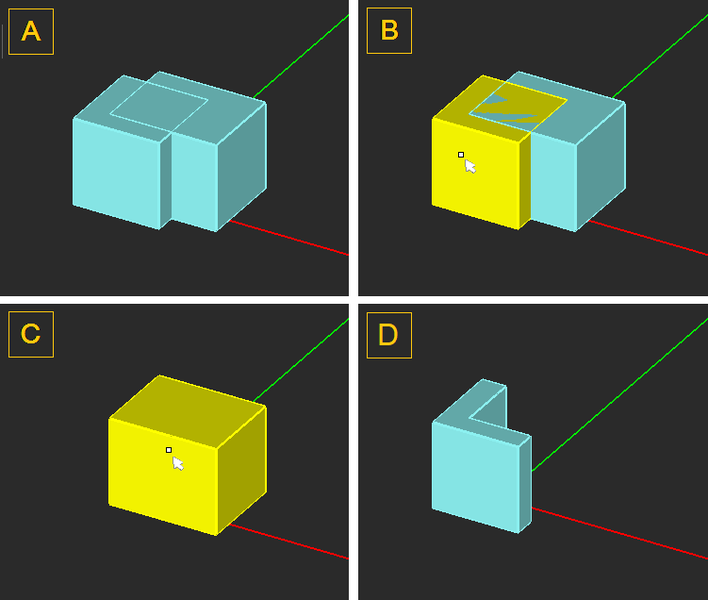 A

B

C

D