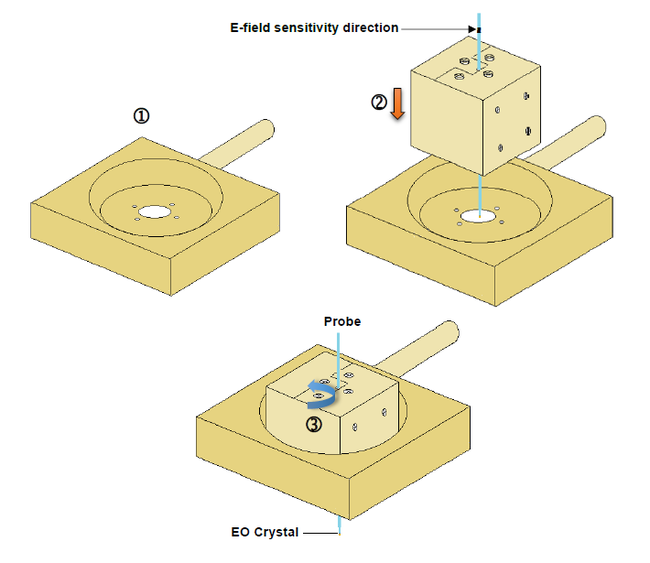 E-field sensitivity direction

①

②

Probe

③

EO Crystal