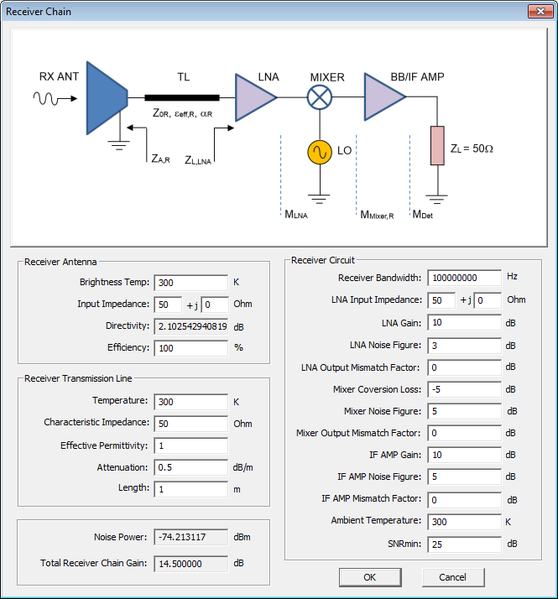 Receiver Chain

RX ANT
TL
LNA
MIXER
BB/IF AMP
$Z_{0R}$, $\varepsilon_{eff,R}$, $\alpha_R$
$Z_{A,R}$
$Z_{L,LNA}$
LO
$Z_L = 50\Omega$
$M_{LNA}$
$M_{Mixer,R}$
$M_{Det}$

Receiver Antenna
Brightness Temp: 300 K
Input Impedance: 50 + j 0 Ohm
Directivity: 2.102542940819 dB
Efficiency: 100 %

Receiver Transmission Line
Temperature: 300 K
Characteristic Impedance: 50 Ohm
Effective Permittivity: 1
Attenuation: 0.5 dB/m
Length: 1 m

Noise Power: -74.213117 dBm
Total Receiver Chain Gain: 14.500000 dB

Receiver Circuit
Receiver Bandwidth: 100000000 Hz
LNA Input Impedance: 50 + j 0 Ohm
LNA Gain: 10 dB
LNA Noise Figure: 3 dB
LNA Output Mismatch Factor: 0 dB
Mixer Coversion Loss: -5 dB
Mixer Noise Figure: 5 dB
Mixer Output Mismatch Factor: 0 dB
IF AMP Gain: 10 dB
IF AMP Noise Figure: 5 dB
IF AMP Mismatch Factor: 0 dB
Ambient Temperature: 300 K
SNRmin: 25 dB

OK
Cancel