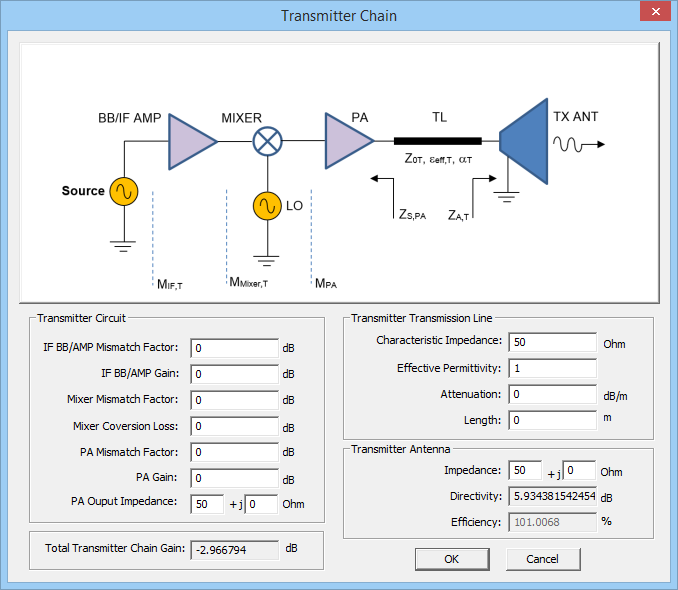 Transmitter Chain

BB/IF AMP
MIXER
PA
TL
TX ANT
Source
LO
$Z_{0T}$, $\varepsilon_{eff,T}$, $\alpha_T$
$Z_{S,PA}$
$Z_{A,T}$
$M_{IF,T}$
$M_{Mixer,T}$
$M_{PA}$

Transmitter Circuit
IF BB/AMP Mismatch Factor: 0 dB
IF BB/AMP Gain: 0 dB
Mixer Mismatch Factor: 0 dB
Mixer Coversion Loss: 0 dB
PA Mismatch Factor: 0 dB
PA Gain: 0 dB
PA Ouput Impedance: 50 + j 0 Ohm

Total Transmitter Chain Gain: -2.966794 dB

Transmitter Transmission Line
Characteristic Impedance: 50 Ohm
Effective Permittivity: 1
Attenuation: 0 dB/m
Length: 0 m

Transmitter Antenna
Impedance: 50 + j 0 Ohm
Directivity: 5.934381542454 dB
Efficiency: 101.0068 %

OK
Cancel