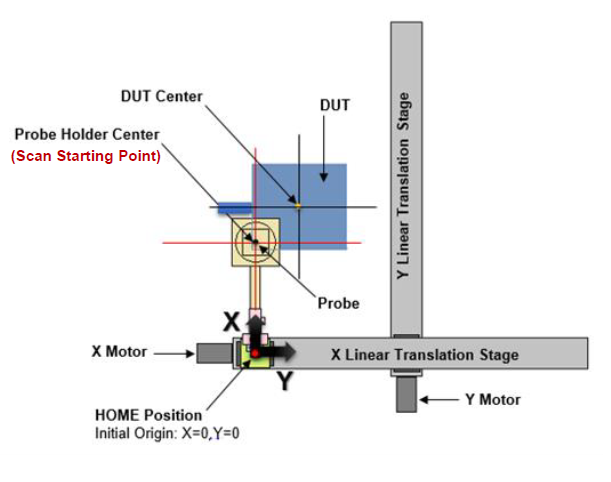 DUT Center

DUT

Probe Holder Center
(Scan Starting Point)

Y Linear Translation Stage

Probe

X

X Motor

X Linear Translation Stage

Y

Y Motor

HOME Position
Initial Origin: X=0,Y=0